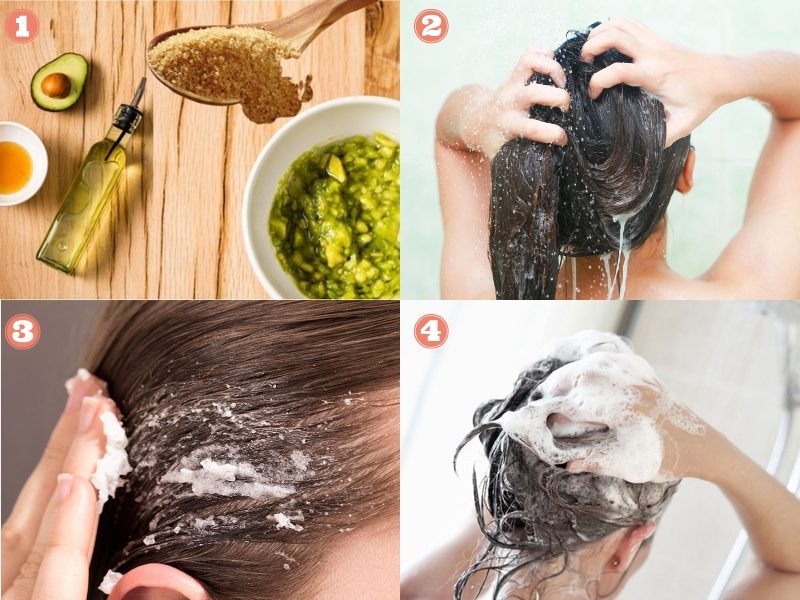 1

2

3

4